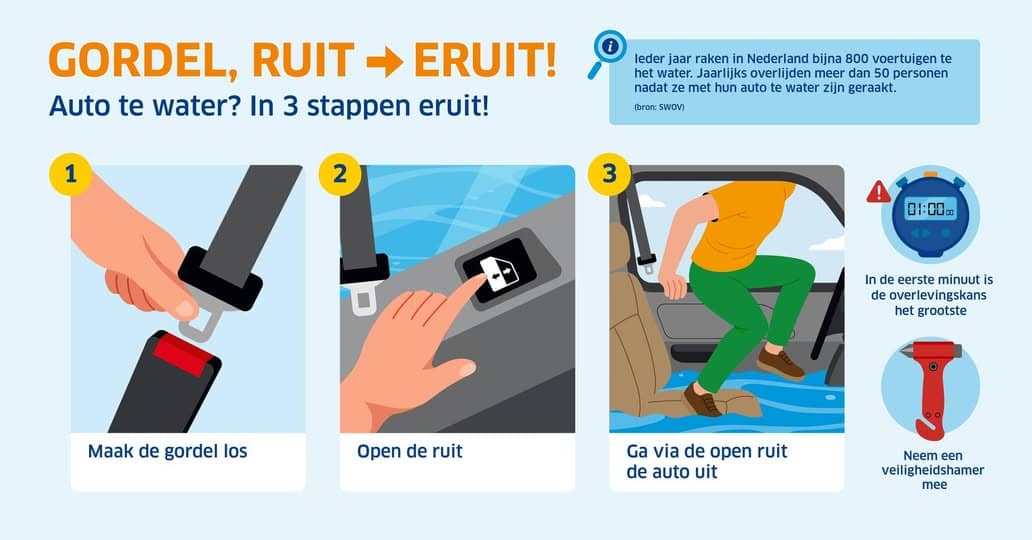 GORDEL, RUIT → ERUIT!
Auto te water? In 3 stappen eruit!

Ieder jaar raken in Nederland bijna 800 voertuigen te het water. Jaarlijks overlijden meer dan 50 personen nadat ze met hun auto te water zijn geraakt.
(bron: SWOV)

1
Maak de gordel los

2
Open de ruit

3
Ga via de open ruit de auto uit

01:00
In de eerste minuut is de overlevingskans het grootste

Neem een veiligheidshamer mee